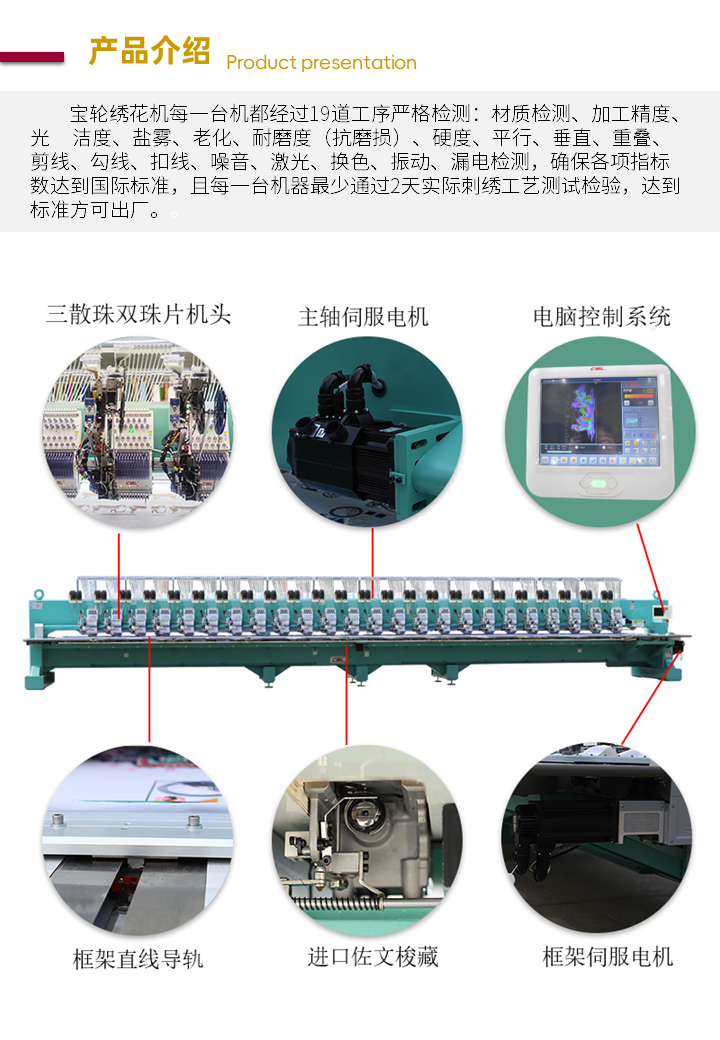 产品介绍 Product presentation

宝轮绣花机每一台机都经过19道工序严格检测：材质检测、加工精度、光 洁度、盐雾、老化、耐磨度（抗磨损）、硬度、平行、垂直、重叠、剪线、勾线、扣线、噪音、激光、换色、振动、漏电检测，确保各项指标数达到国际标准，且每一台机器最少通过2天实际刺绣工艺测试检验，达到标准方可出厂。

三散珠双珠片机头

主轴伺服电机

电脑控制系统

框架直线导轨

进口佐文梭藏

框架伺服电机