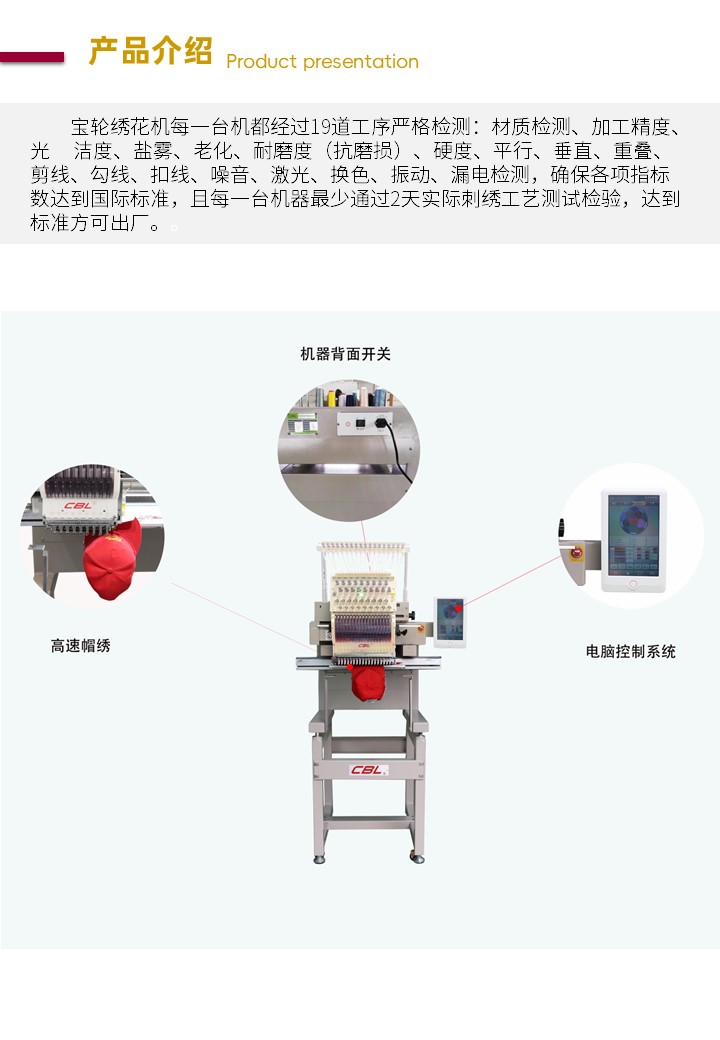 产品介绍 Product presentation

宝轮绣花机每一台机都经过19道工序严格检测：材质检测、加工精度、光 洁度、盐雾、老化、耐磨度（抗磨损）、硬度、平行、垂直、重叠、剪线、勾线、扣线、噪音、激光、换色、振动、漏电检测，确保各项指标数达到国际标准，且每一台机器最少通过2天实际刺绣工艺测试检验，达到标准方可出厂。。

机器背面开关

CBL

高速帽绣

电脑控制系统

CBL

CBL